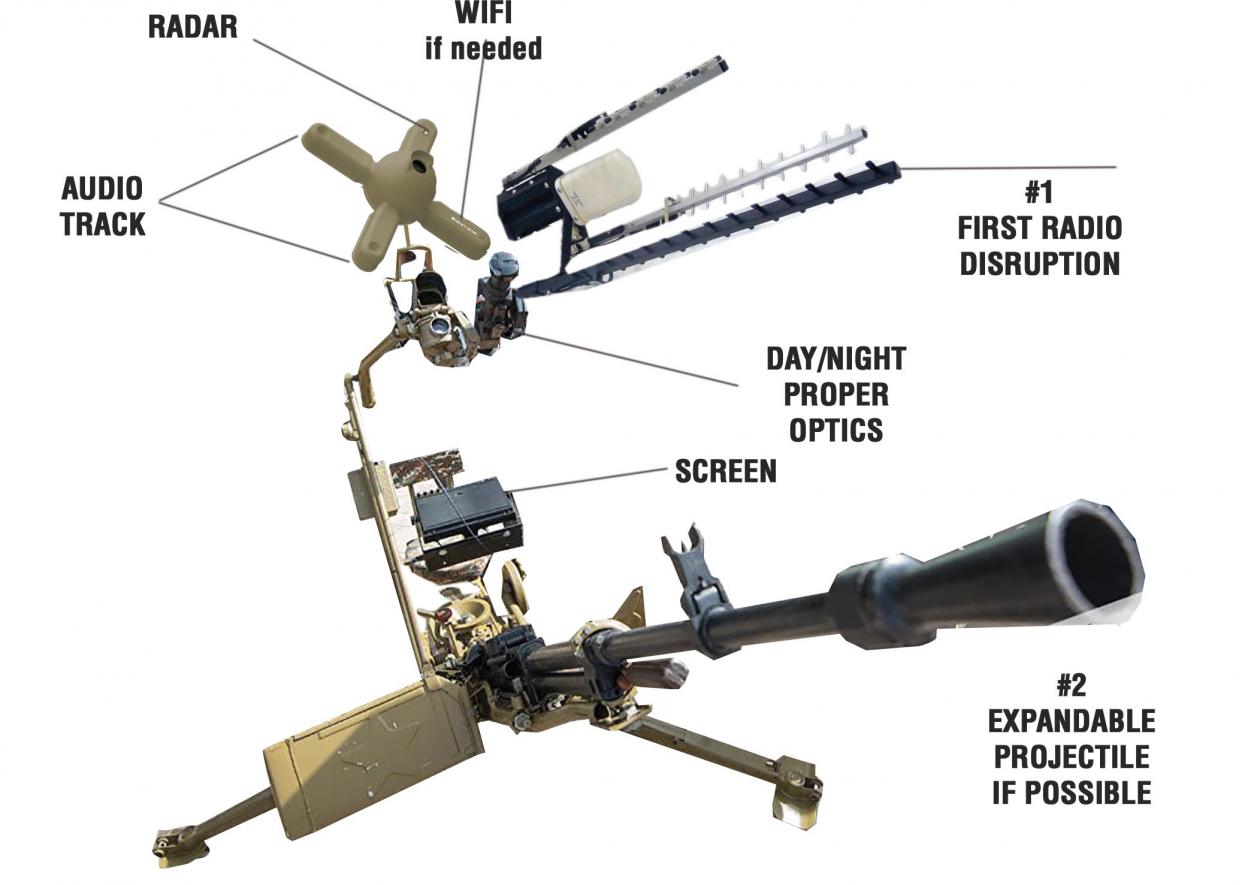 RADAR

WIFI
if needed

AUDIO
TRACK

#1
FIRST RADIO
DISRUPTION

DAY/NIGHT
PROPER
OPTICS

SCREEN

#2
EXPANDABLE
PROJECTILE
IF POSSIBLE